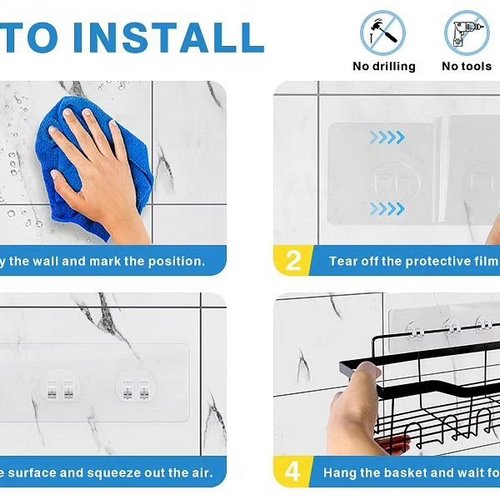 TO INSTALL

No drilling

No tools

y the wall and mark the position.

2 Tear off the protective film

e surface and squeeze out the air.

4 Hang the basket and wait fo